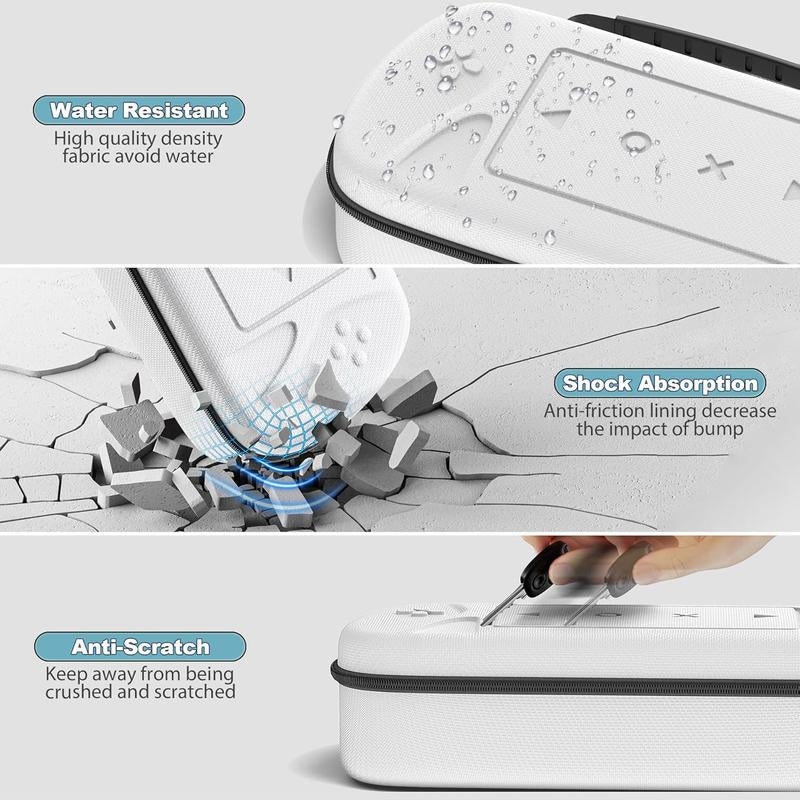 Water Resistant
High quality density fabric avoid water

Shock Absorption
Anti-friction lining decrease the impact of bump

Anti-Scratch
Keep away from being crushed and scratched