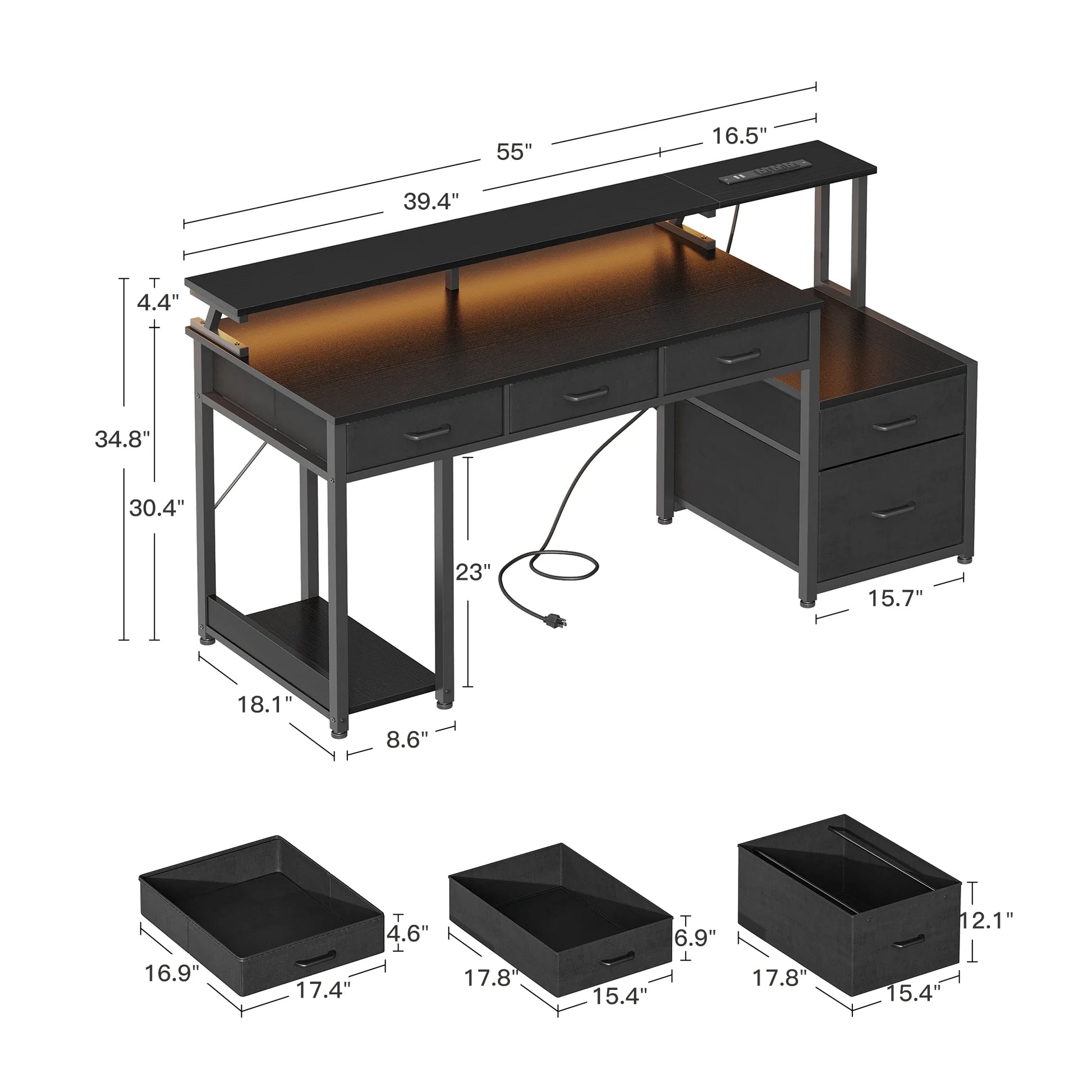 55"
16.5"
39.4"
4.4"
34.8"
30.4"
23"
15.7"
18.1"
8.6"
4.6"
16.9"
17.4"
6.9"
17.8"
15.4"
12.1"
17.8"
15.4"