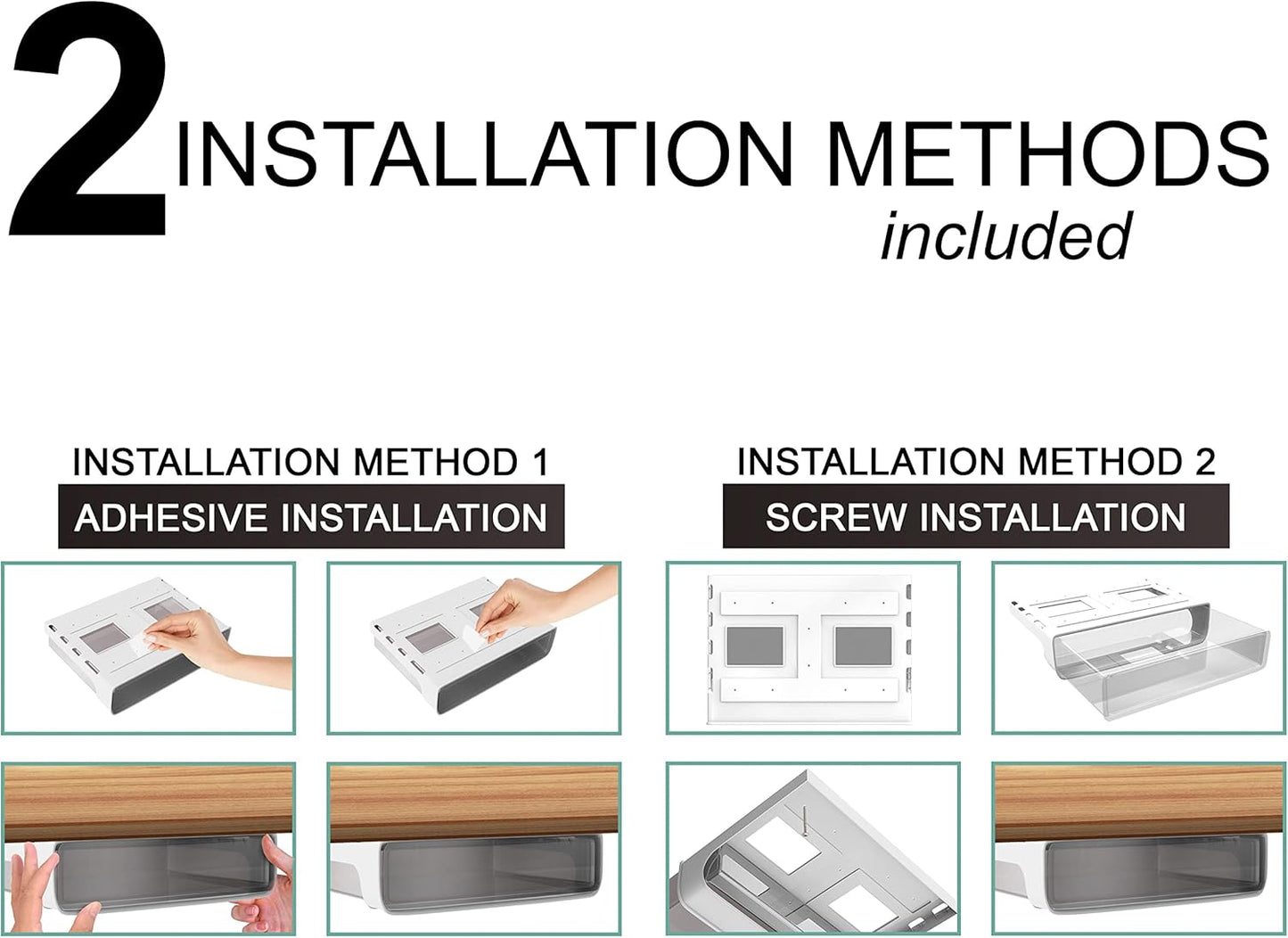 2 INSTALLATION METHODS
included

INSTALLATION METHOD 1
ADHESIVE INSTALLATION

INSTALLATION METHOD 2
SCREW INSTALLATION